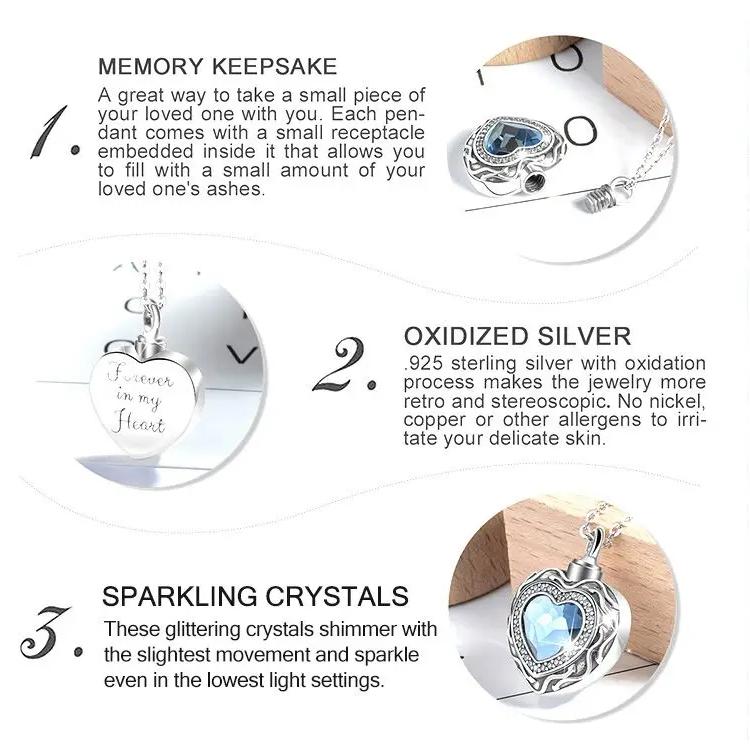 1.

MEMORY KEEPSAKE

A great way to take a small piece of your loved one with you. Each pendant comes with a small receptacle embedded inside it that allows you to fill with a small amount of your loved one's ashes.

Forever in my Heart

2.

OXIDIZED SILVER

.925 sterling silver with oxidation process makes the jewelry more retro and stereoscopic. No nickel, copper or other allergens to irritate your delicate skin.

3.

SPARKLING CRYSTALS

These glittering crystals shimmer with the slightest movement and sparkle even in the lowest light settings.